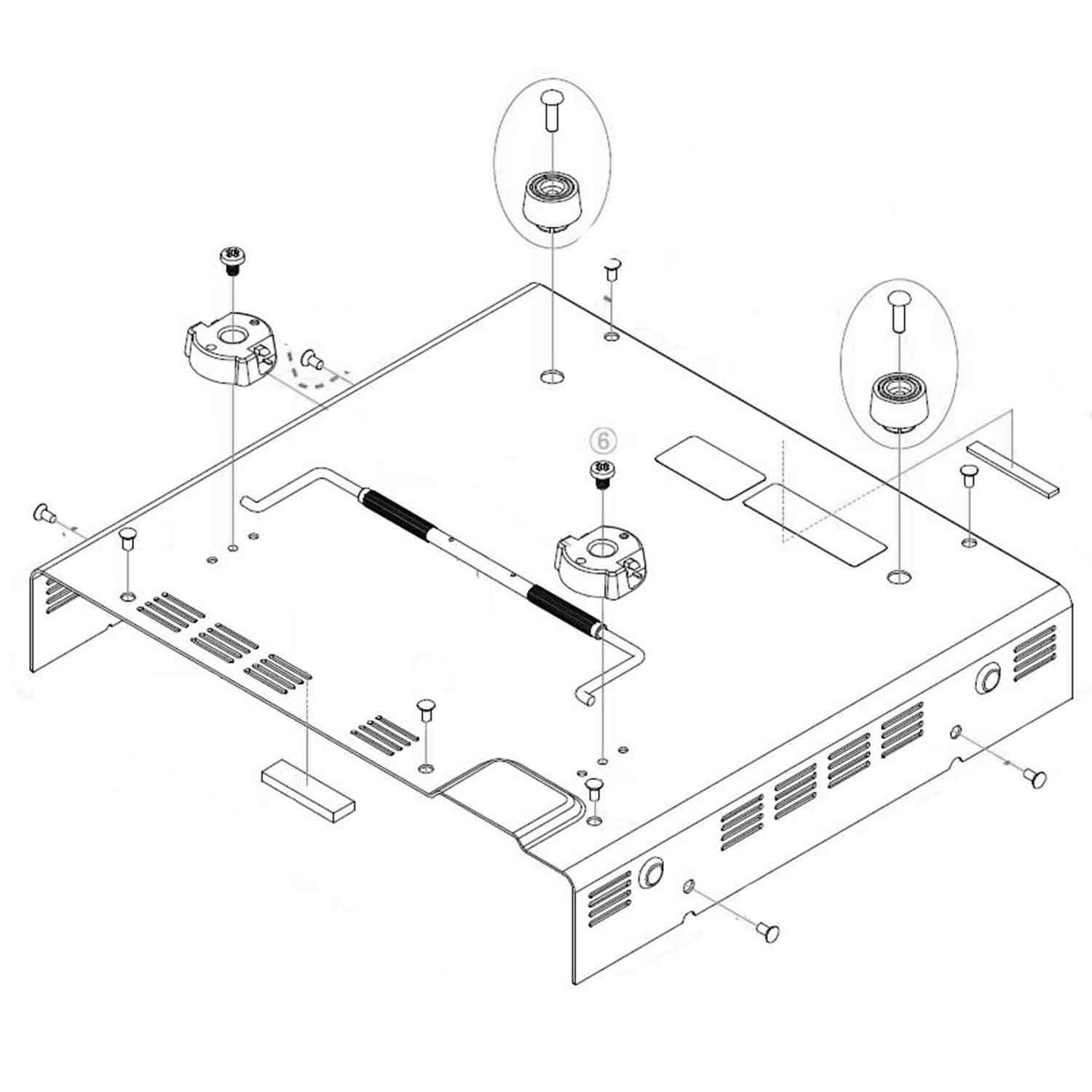 ⑥