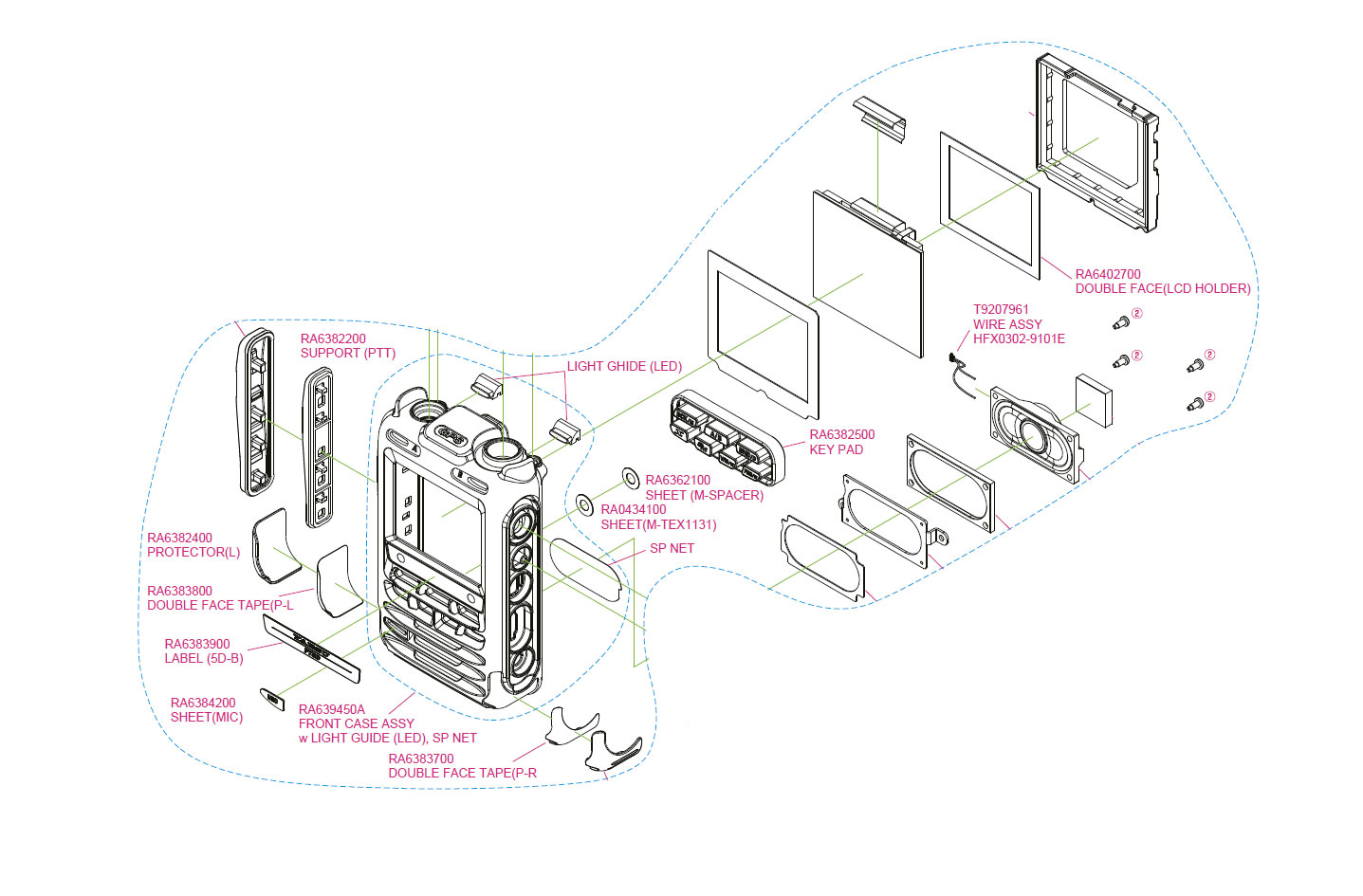 RA6402700
DOUBLE FACE(LCD HOLDER)

T9207961
WIRE ASSY
HFX0302-9101E

②
②
②
②

RA6382200
SUPPORT (PTT)

LIGHT GHIDE (LED)

RA6382500
KEY PAD

RA6362100
SHEET (M-SPACER)

RA0434100
SHEET(M-TEX1131)

SP NET

RA6382400
PROTECTOR(L)

RA6383800
DOUBLE FACE TAPE(P-L

RA6383900
LABEL (5D-B)

RA6384200
SHEET(MIC)

RA639450A
FRONT CASE ASSY
w LIGHT GUIDE (LED), SP NET

RA6383700
DOUBLE FACE TAPE(P-R